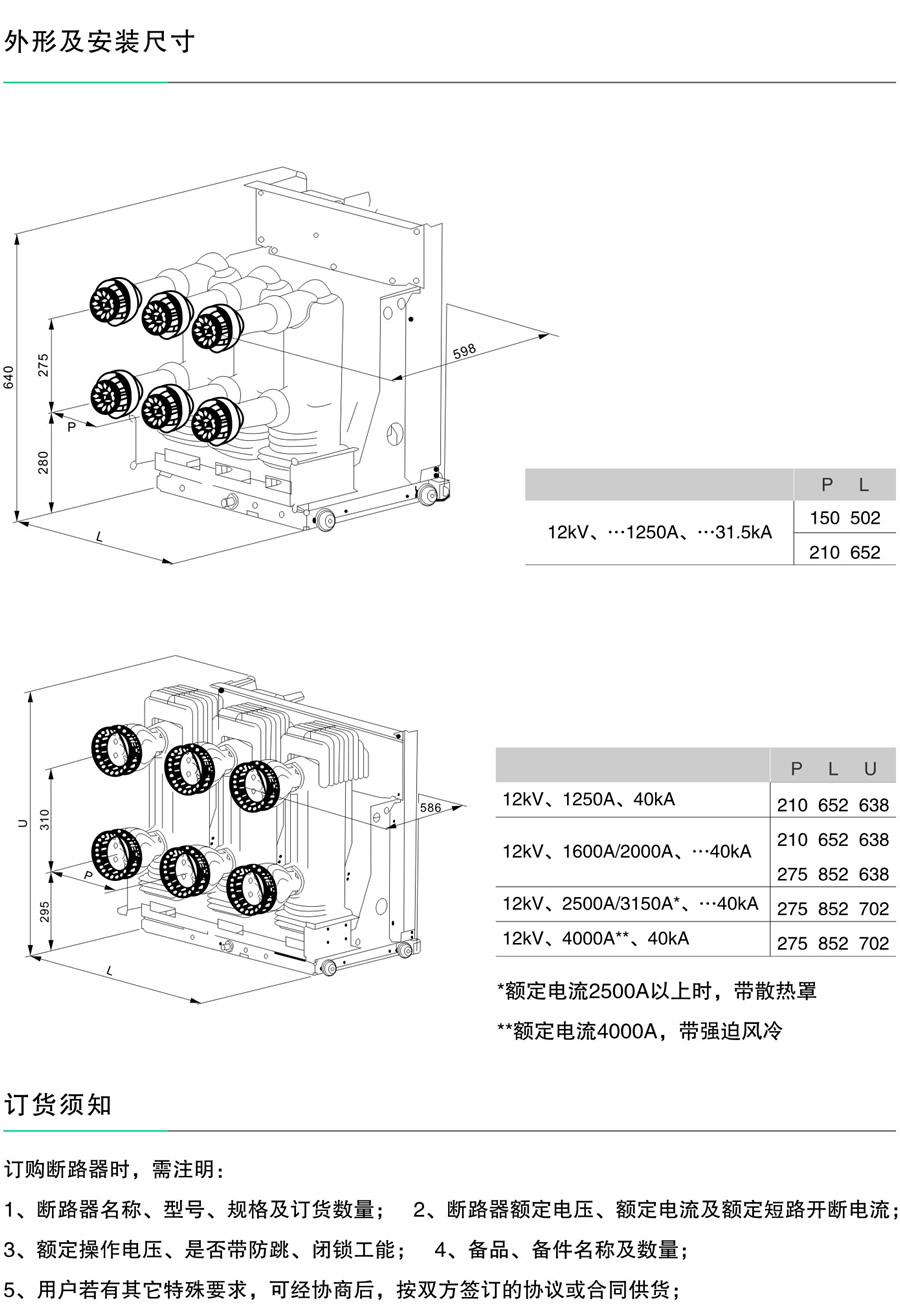 外形及安装尺寸

640
275
280
P
L
598

| | P | L |
|---|---|---|
| 12kV、…1250A、…31.5kA | 150 | 502 |
| | 210 | 652 |

U
310
295
P
L
586

| | P | L | U |
|---|---|---|---|
| 12kV、1250A、40kA | 210 | 652 | 638 |
| 12kV、1600A/2000A、…40kA | 210 | 652 | 638 |
| | 275 | 852 | 638 |
| 12kV、2500A/3150A*、…40kA | 275 | 852 | 702 |
| 12kV、4000A**、40kA | 275 | 852 | 702 |

*额定电流2500A以上时，带散热罩

**额定电流4000A，带强迫风冷

订货须知

订购断路器时，需注明：

1、断路器名称、型号、规格及订货数量； 2、断路器额定电压、额定电流及额定短路开断电流；

3、额定操作电压、是否带防跳、闭锁工能； 4、备品、备件名称及数量；

5、用户若有其它特殊要求，可经协商后，按双方签订的协议或合同供货；